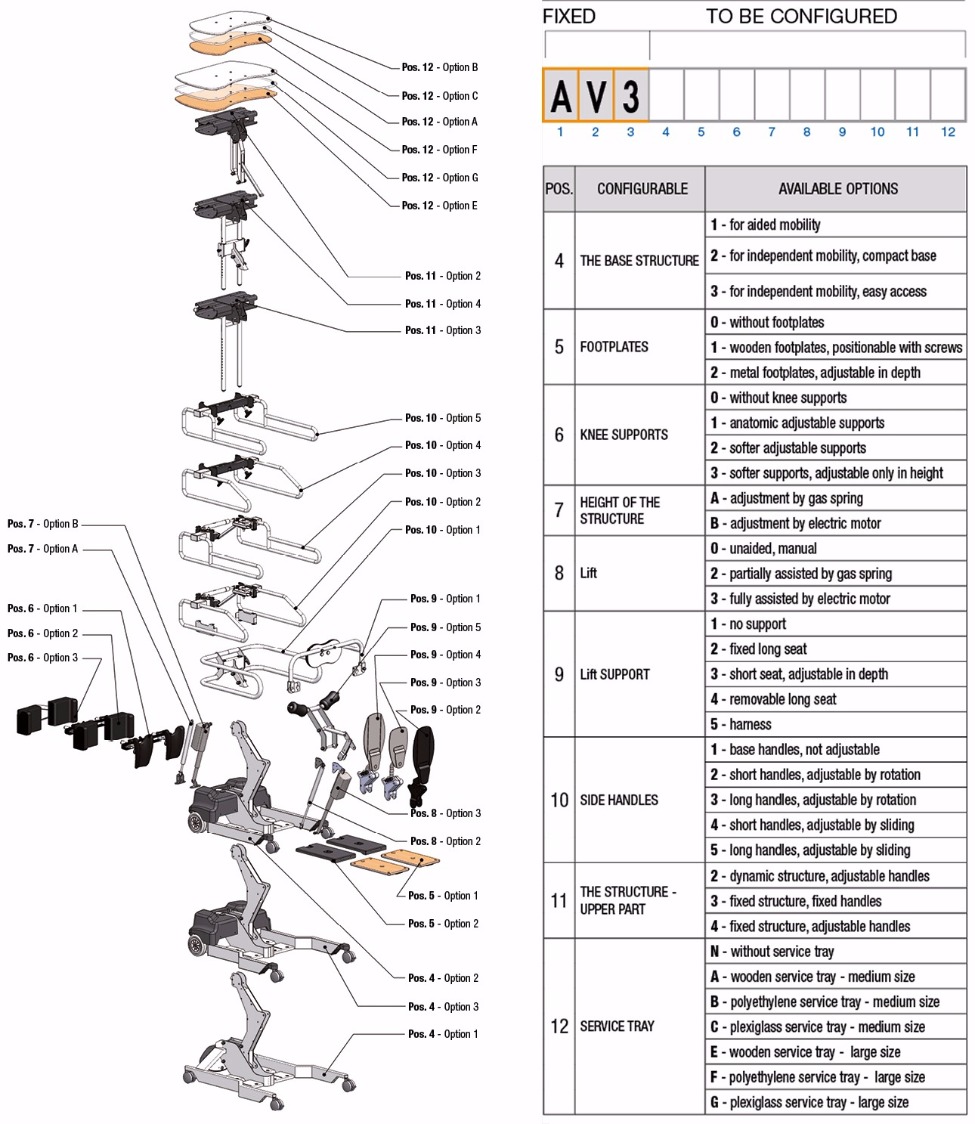 Pos. 12 - Option B
Pos. 12 - Option C
Pos. 12 - Option A
Pos. 12 - Option F
Pos. 12 - Option G
Pos. 12 - Option E
Pos. 11 - Option 2
Pos. 11 - Option 4
Pos. 11 - Option 3
Pos. 10 - Option 5
Pos. 10 - Option 4
Pos. 10 - Option 3
Pos. 10 - Option 2
Pos. 10 - Option 1
Pos. 7 - Option B
Pos. 7 - Option A
Pos. 6 - Option 1
Pos. 6 - Option 2
Pos. 6 - Option 3
Pos. 9 - Option 1
Pos. 9 - Option 5
Pos. 9 - Option 4
Pos. 9 - Option 3
Pos. 9 - Option 2
Pos. 8 - Option 3
Pos. 8 - Option 2
Pos. 5 - Option 1
Pos. 5 - Option 2
Pos. 4 - Option 2
Pos. 4 - Option 3
Pos. 4 - Option 1

FIXED TO BE CONFIGURED

A V 3
1 2 3 4 5 6 7 8 9 10 11 12

| POS. | CONFIGURABLE | AVAILABLE OPTIONS |
|---|---|---|
| 4 | THE BASE STRUCTURE | 1 - for aided mobility |
| | | 2 - for independent mobility, compact base |
| | | 3 - for independent mobility, easy access |
| 5 | FOOTPLATES | 0 - without footplates |
| | | 1 - wooden footplates, positionable with screws |
| | | 2 - metal footplates, adjustable in depth |
| 6 | KNEE SUPPORTS | 0 - without knee supports |
| | | 1 - anatomic adjustable supports |
| | | 2 - softer adjustable supports |
| | | 3 - softer supports, adjustable only in height |
| 7 | HEIGHT OF THE STRUCTURE | A - adjustment by gas spring |
| | | B - adjustment by electric motor |
| 8 | Lift | 0 - unaided, manual |
| | | 2 - partially assisted by gas spring |
| | | 3 - fully assisted by electric motor |
| 9 | Lift SUPPORT | 1 - no support |
| | | 2 - fixed long seat |
| | | 3 - short seat, adjustable in depth |
| | | 4 - removable long seat |
| | | 5 - harness |
| 10 | SIDE HANDLES | 1 - base handles, not adjustable |
| | | 2 - short handles, adjustable by rotation |
| | | 3 - long handles, adjustable by rotation |
| | | 4 - short handles, adjustable by sliding |
| | | 5 - long handles, adjustable by sliding |
| 11 | THE STRUCTURE - UPPER PART | 2 - dynamic structure, adjustable handles |
| | | 3 - fixed structure, fixed handles |
| | | 4 - fixed structure, adjustable handles |
| 12 | SERVICE TRAY | N - without service tray |
| | | A - wooden service tray - medium size |
| | | B - polyethylene service tray - medium size |
| | | C - plexiglass service tray - medium size |
| | | E - wooden service tray - large size |
| | | F - polyethylene service tray - large size |
| | | G - plexiglass service tray - large size |